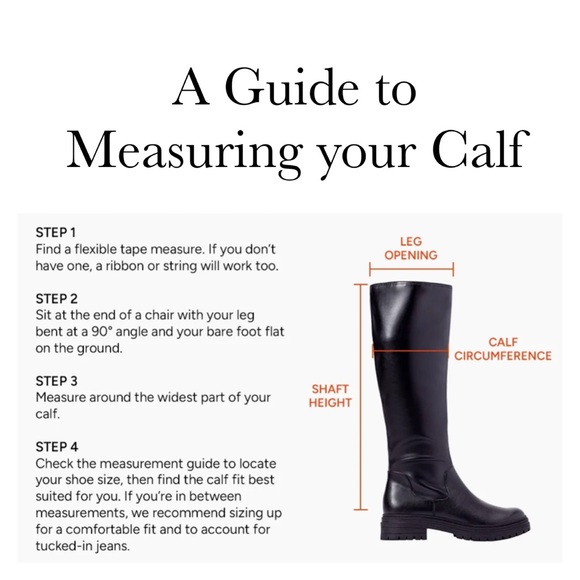 A Guide to Measuring your Calf

STEP 1
Find a flexible tape measure. If you don't have one, a ribbon or string will work too.

STEP 2
Sit at the end of a chair with your leg bent at a 90° angle and your bare foot flat on the ground.

STEP 3
Measure around the widest part of your calf.

STEP 4
Check the measurement guide to locate your shoe size, then find the calf fit best suited for you. If you're in between measurements, we recommend sizing up for a comfortable fit and to account for tucked-in jeans.

LEG OPENING

CALF CIRCUMFERENCE

SHAFT HEIGHT